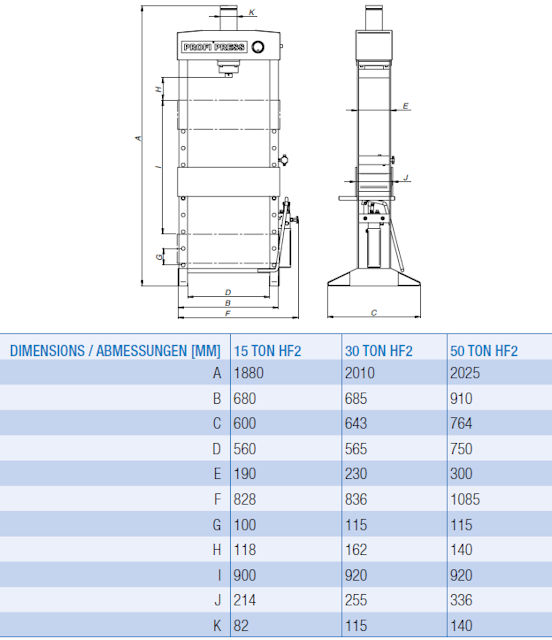 K
PROFI PRESS
H
A
I
G
D
B
F
E
J
C

| DIMENSIONS / ABMESSUNGEN [MM] | 15 TON HF2 | 30 TON HF2 | 50 TON HF2 |
|---|---|---|---|
| A | 1880 | 2010 | 2025 |
| B | 680 | 685 | 910 |
| C | 600 | 643 | 764 |
| D | 560 | 565 | 750 |
| E | 190 | 230 | 300 |
| F | 828 | 836 | 1085 |
| G | 100 | 115 | 115 |
| H | 118 | 162 | 140 |
| I | 900 | 920 | 920 |
| J | 214 | 255 | 336 |
| K | 82 | 115 | 140 |